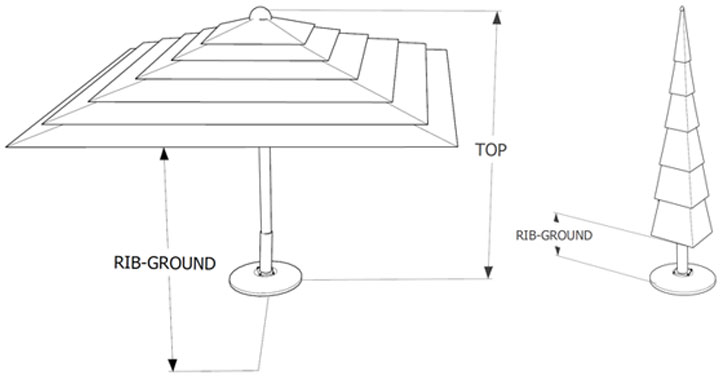 TOP

RIB-GROUND

RIB-GROUND